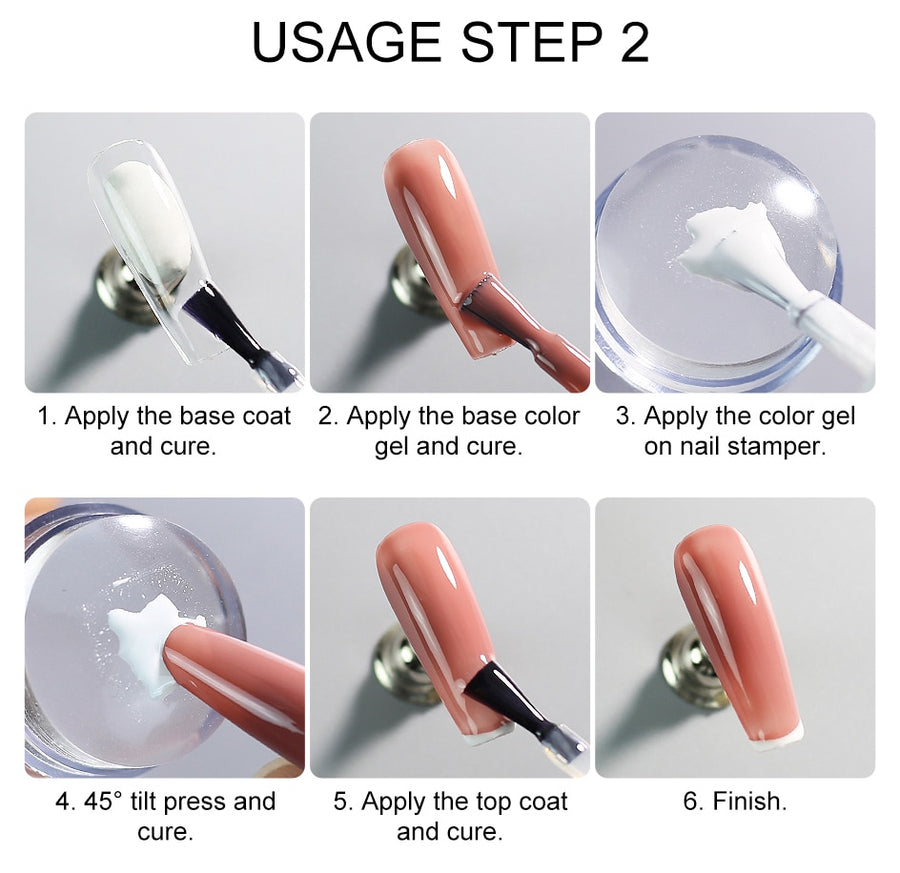 USAGE STEP 2

1. Apply the base coat and cure.

2. Apply the base color gel and cure.

3. Apply the color gel on nail stamper.

4. 45° tilt press and cure.

5. Apply the top coat and cure.

6. Finish.