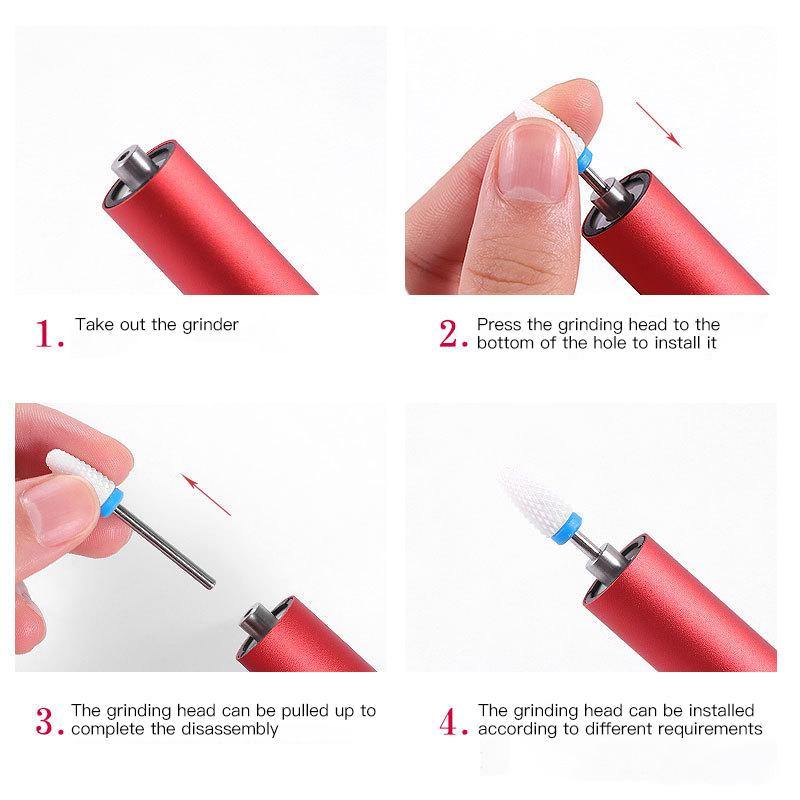 1. Take out the grinder

2. Press the grinding head to the bottom of the hole to install it

3. The grinding head can be pulled up to complete the disassembly

4. The grinding head can be installed according to different requirements